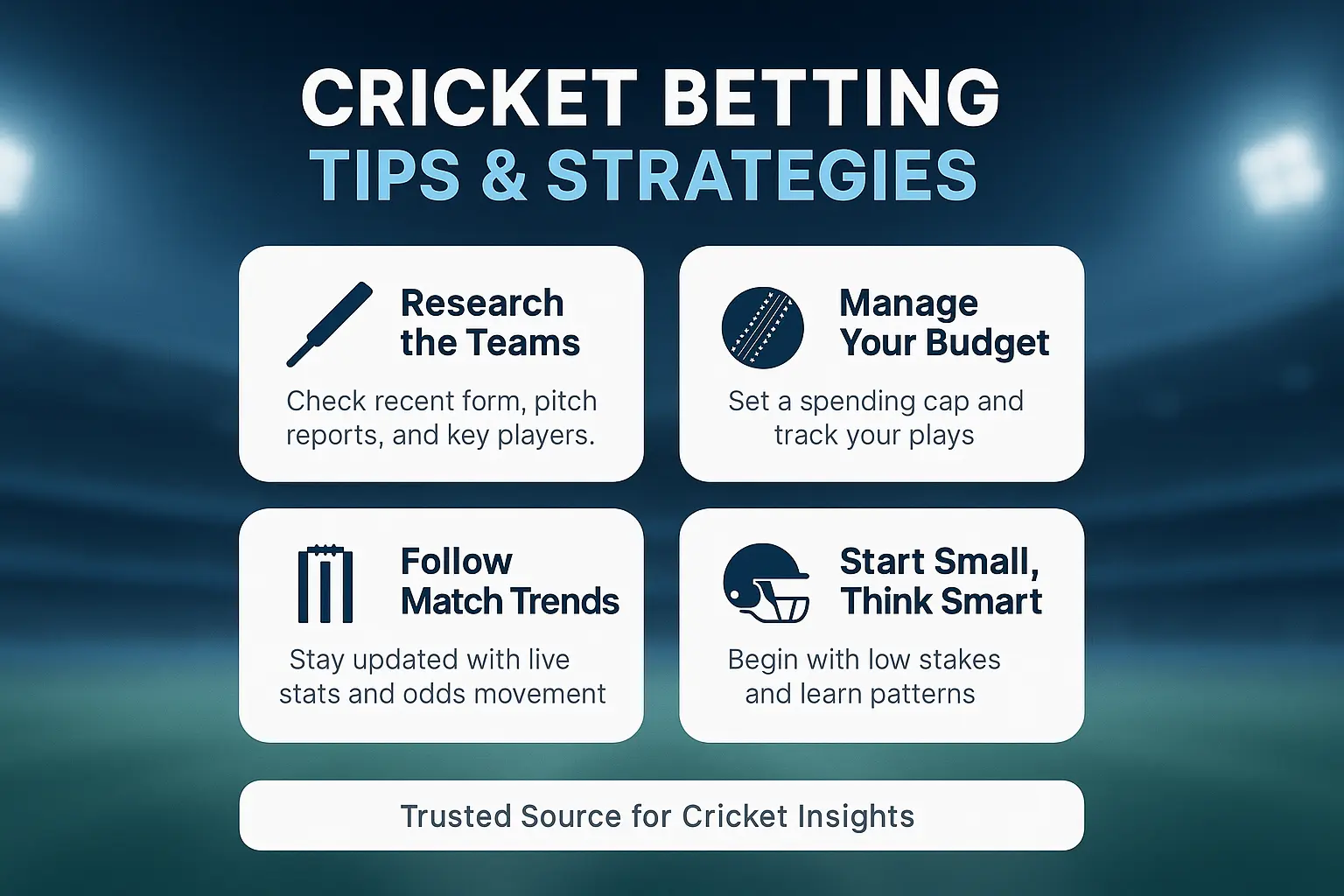 CRICKET BETTING
TIPS & STRATEGIES

Research the Teams

Check recent form, pitch reports, and key players.

Manage Your Budget

Set a spending cap and track your plays

Follow Match Trends

Stay updated with live stats and odds movement

Start Small, Think Smart

Begin with low stakes and learn patterns

Trusted Source for Cricket Insights